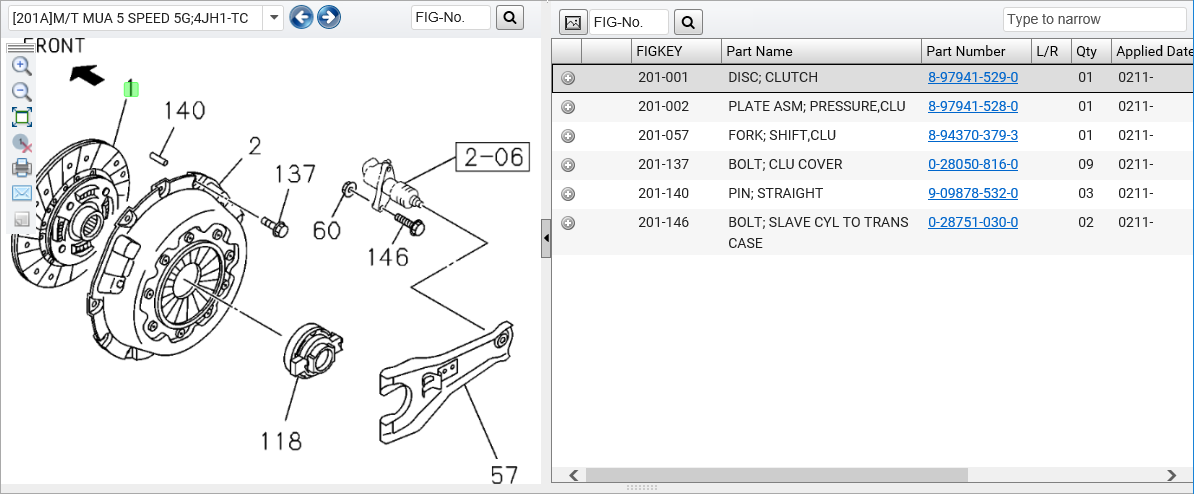 [201A]M/T MUA 5 SPEED 5G;4JH1-TC

FIG-No.

FRONT

1

140

2

137

2-06

60

146

118

57

FIG-No.

Type to narrow

| FIGKEY | Part Name | Part Number | L/R | Qty | Applied Date |
|---|---|---|---|---|---|
| 201-001 | DISC; CLUTCH | 8-97941-529-0 | | 01 | 0211- |
| 201-002 | PLATE ASM; PRESSURE,CLU | 8-97941-528-0 | | 01 | 0211- |
| 201-057 | FORK; SHIFT,CLU | 8-94370-379-3 | | 01 | 0211- |
| 201-137 | BOLT; CLU COVER | 0-28050-816-0 | | 09 | 0211- |
| 201-140 | PIN; STRAIGHT | 9-09878-532-0 | | 03 | 0211- |
| 201-146 | BOLT; SLAVE CYL TO TRANS CASE | 0-28751-030-0 | | 02 | 0211- |